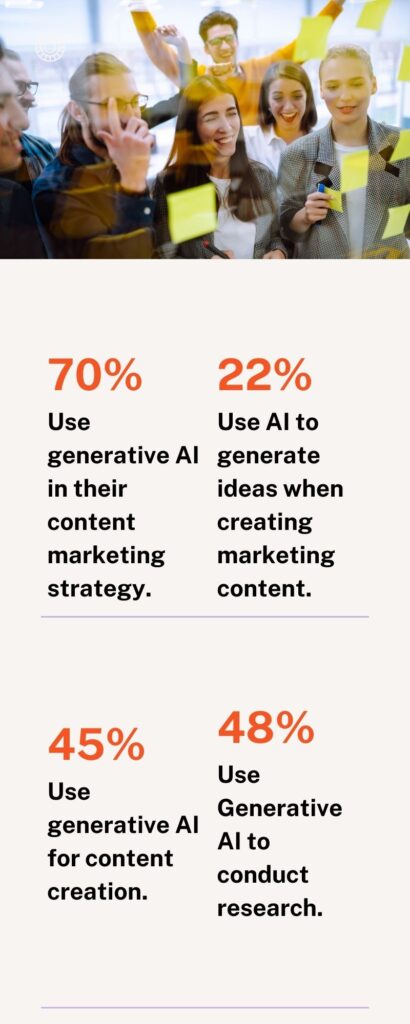 70%
Use generative AI in their content marketing strategy.

22%
Use AI to generate ideas when creating marketing content.

45%
Use generative AI for content creation.

48%
Use Generative AI to conduct research.